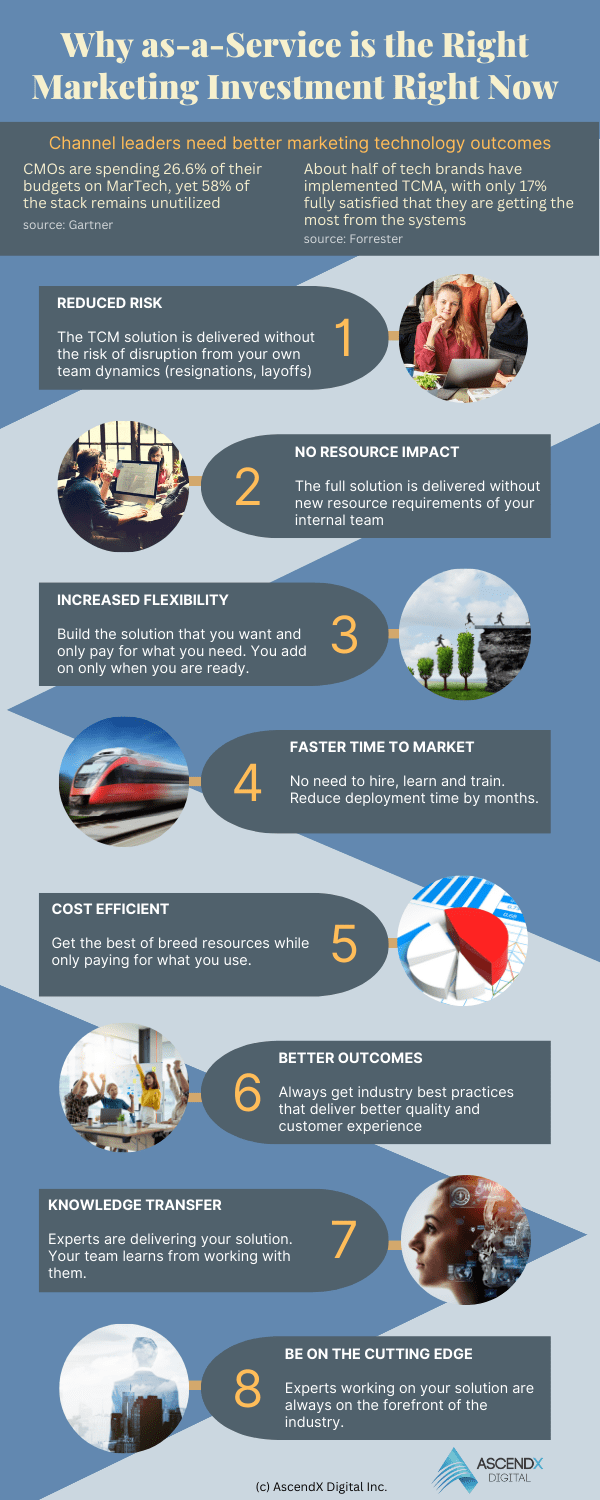 Why as-a-Service is the Right Marketing Investment Right Now

Channel leaders need better marketing technology outcomes

CMOs are spending 26.6% of their budgets on MarTech, yet 58% of the stack remains unutilized
source: Gartner

About half of tech brands have implemented TCMA, with only 17% fully satisfied that they are getting the most from the systems
source: Forrester

REDUCED RISK
The TCM solution is delivered without the risk of disruption from your own team dynamics (resignations, layoffs)
1

2
NO RESOURCE IMPACT
The full solution is delivered without new resource requirements of your internal team

INCREASED FLEXIBILITY
Build the solution that you want and only pay for what you need. You add on only when you are ready.
3

4
FASTER TIME TO MARKET
No need to hire, learn and train. Reduce deployment time by months.

COST EFFICIENT
Get the best of breed resources while only paying for what you use.
5

6
BETTER OUTCOMES
Always get industry best practices that deliver better quality and customer experience

KNOWLEDGE TRANSFER
Experts are delivering your solution. Your team learns from working with them.
7

8
BE ON THE CUTTING EDGE
Experts working on your solution are always on the forefront of the industry.

(c) AscendX Digital Inc.

ASCENDX DIGITAL